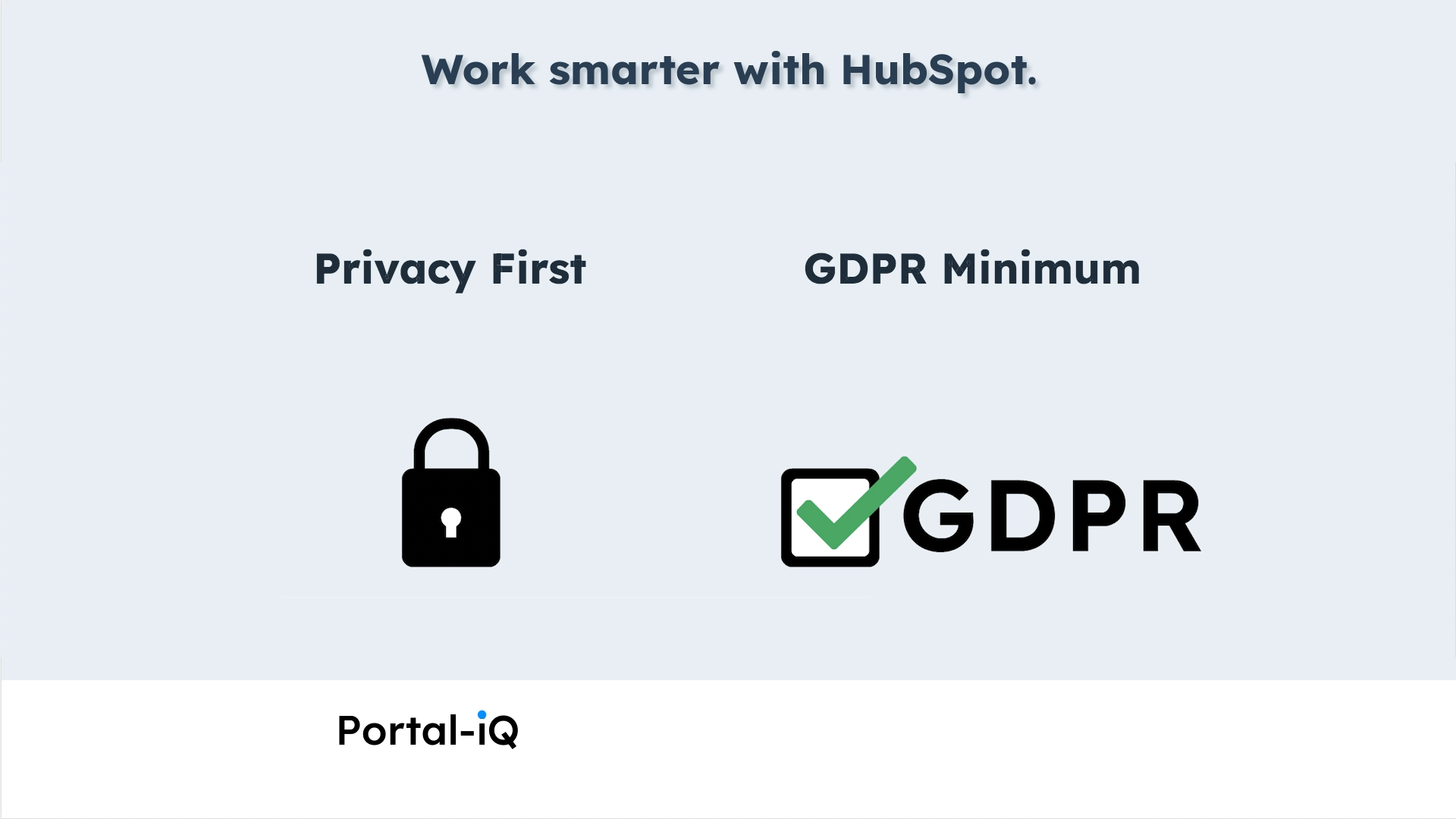 Work smarter with HubSpot.

Privacy First

GDPR Minimum

GDPR

Portal-iQ